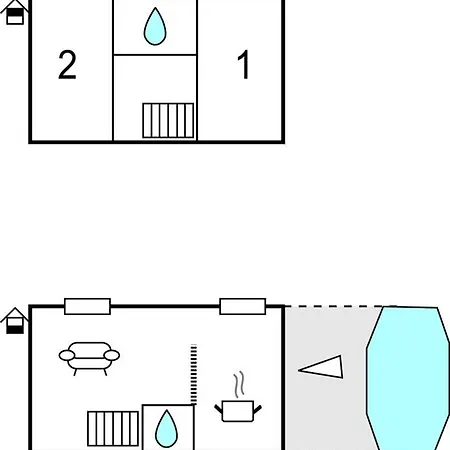 2

1