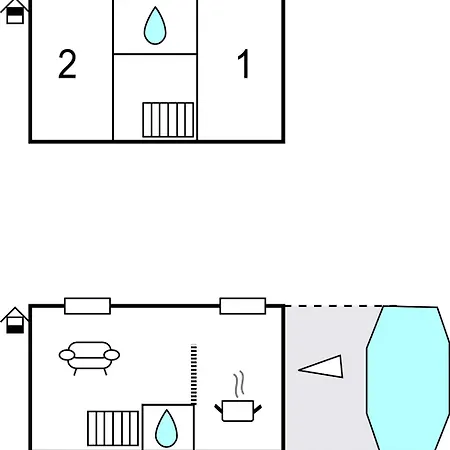 2

1